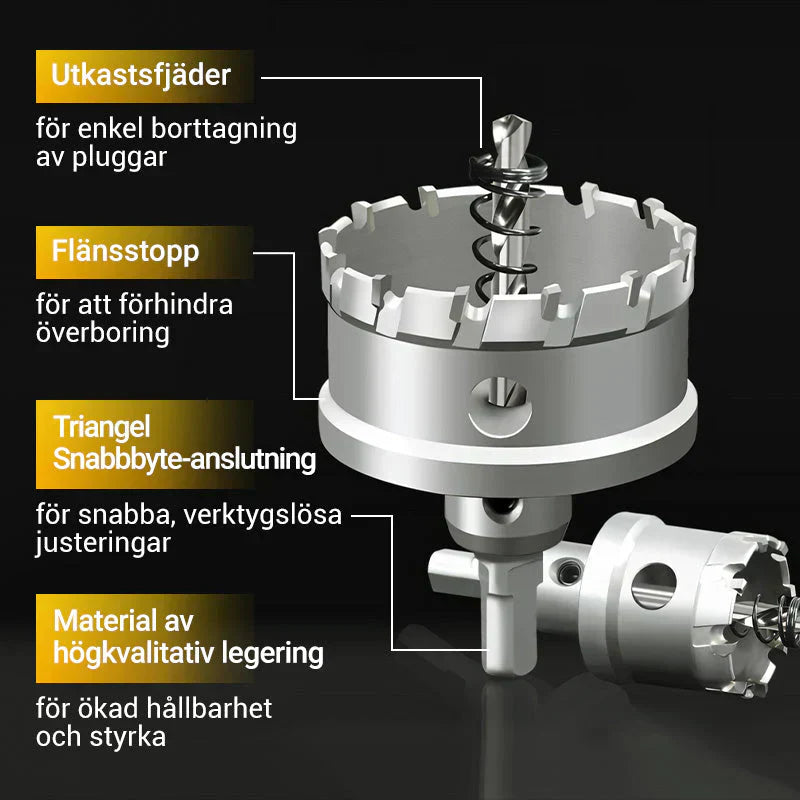 Utkastsfjäder

för enkel borttagning av pluggar

Flänsstopp

för att förhindra överboring

Triangel Snabbbyte-anslutning

för snabba, verktygslösa justeringar

Material av högkvalitativ legering

för ökad hållbarhet och styrka