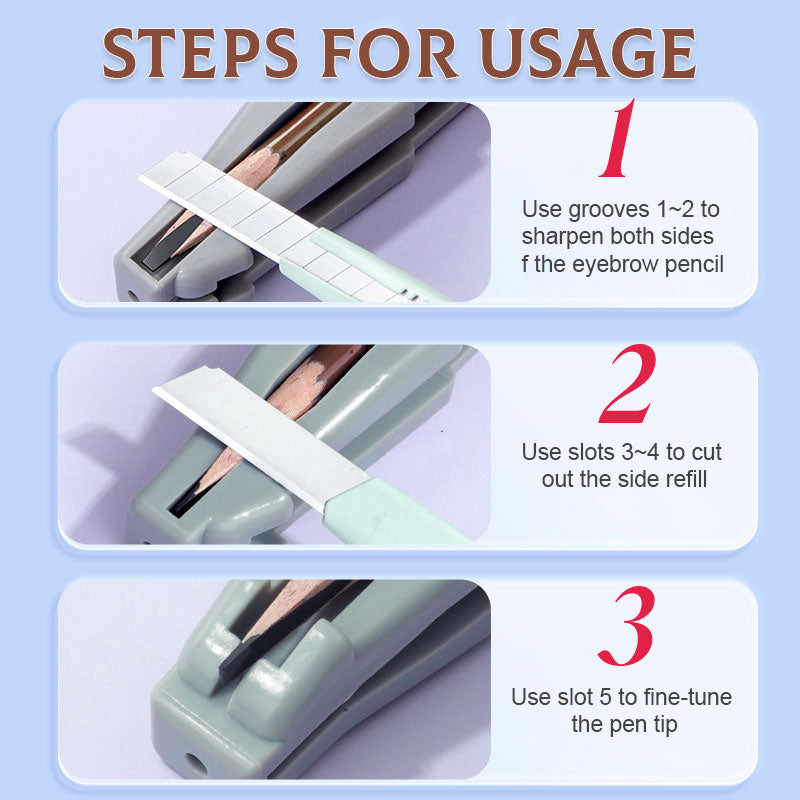 STEPS FOR USAGE

1

Use grooves 1~2 to sharpen both sides f the eyebrow pencil

2

Use slots 3~4 to cut out the side refill

3

Use slot 5 to fine-tune the pen tip