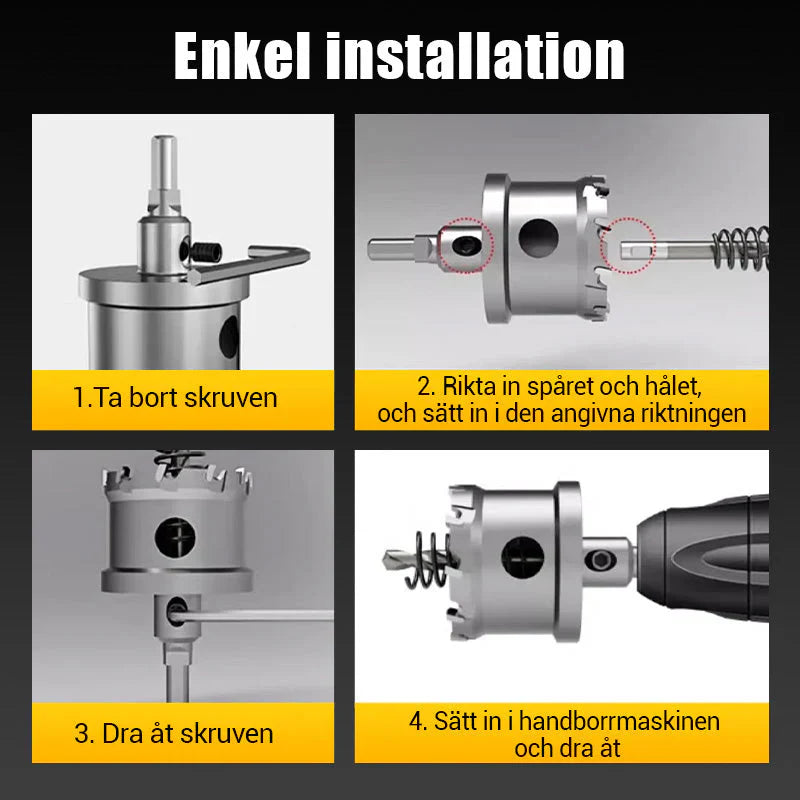 Enkel installation

1.Ta bort skruven

2. Rikta in spåret och hålet, och sätt in i den angivna riktningen

3. Dra åt skruven

4. Sätt in i handborrmaskinen och dra åt