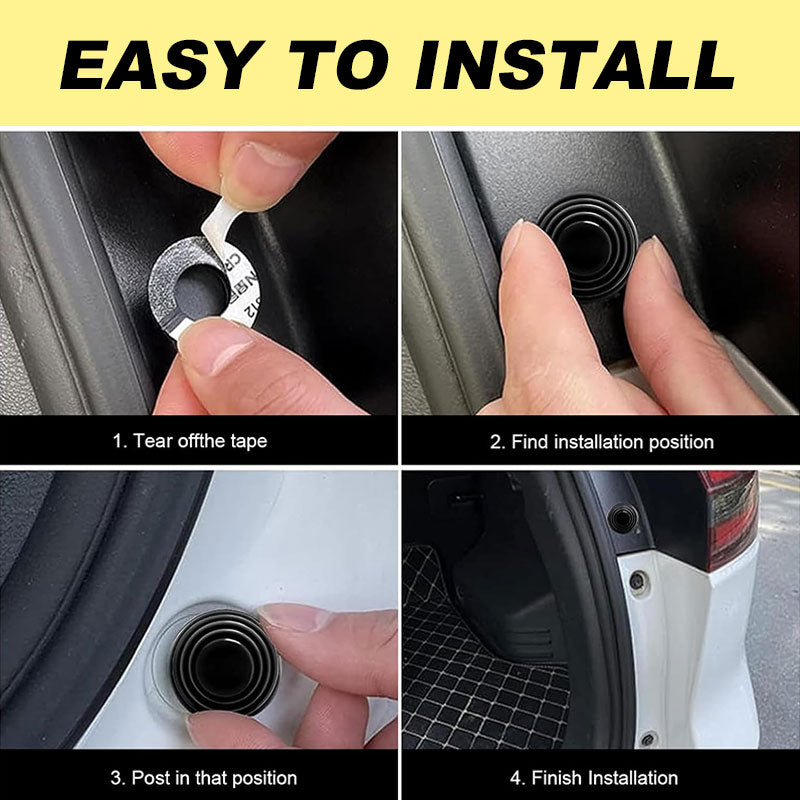 EASY TO INSTALL

1. Tear offthe tape

2. Find installation position

3. Post in that position

4. Finish Installation