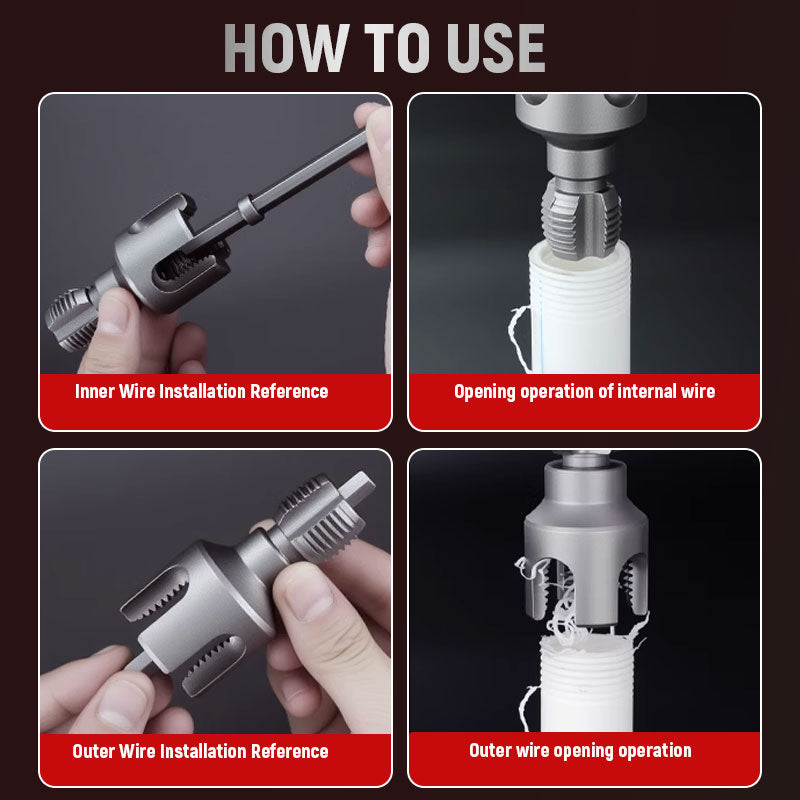 HOW TO USE

Inner Wire Installation Reference

Opening operation of internal wire

Outer Wire Installation Reference

Outer wire opening operation