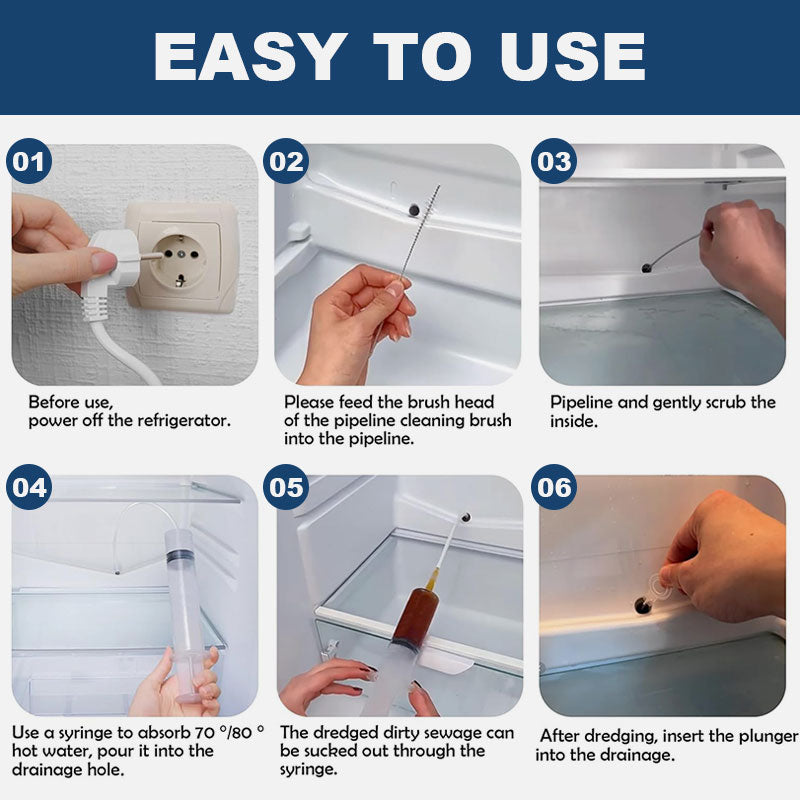 EASY TO USE

01

Before use, power off the refrigerator.

02

Please feed the brush head of the pipeline cleaning brush into the pipeline.

03

Pipeline and gently scrub the inside.

04

Use a syringe to absorb 70 °/80 ° hot water, pour it into the drainage hole.

05

The dredged dirty sewage can be sucked out through the syringe.

06

After dredging, insert the plunger into the drainage.